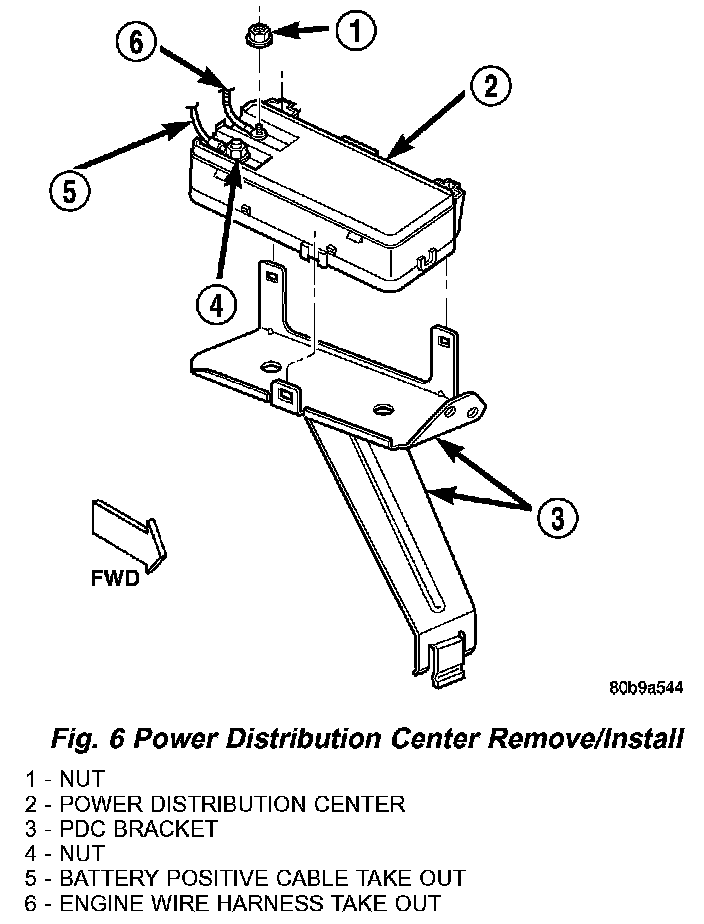 6
1
2
5
4
3
FWD
80b9a544

Fig. 6 Power Distribution Center Remove/Install

1 - NUT
2 - POWER DISTRIBUTION CENTER
3 - PDC BRACKET
4 - NUT
5 - BATTERY POSITIVE CABLE TAKE OUT
6 - ENGINE WIRE HARNESS TAKE OUT