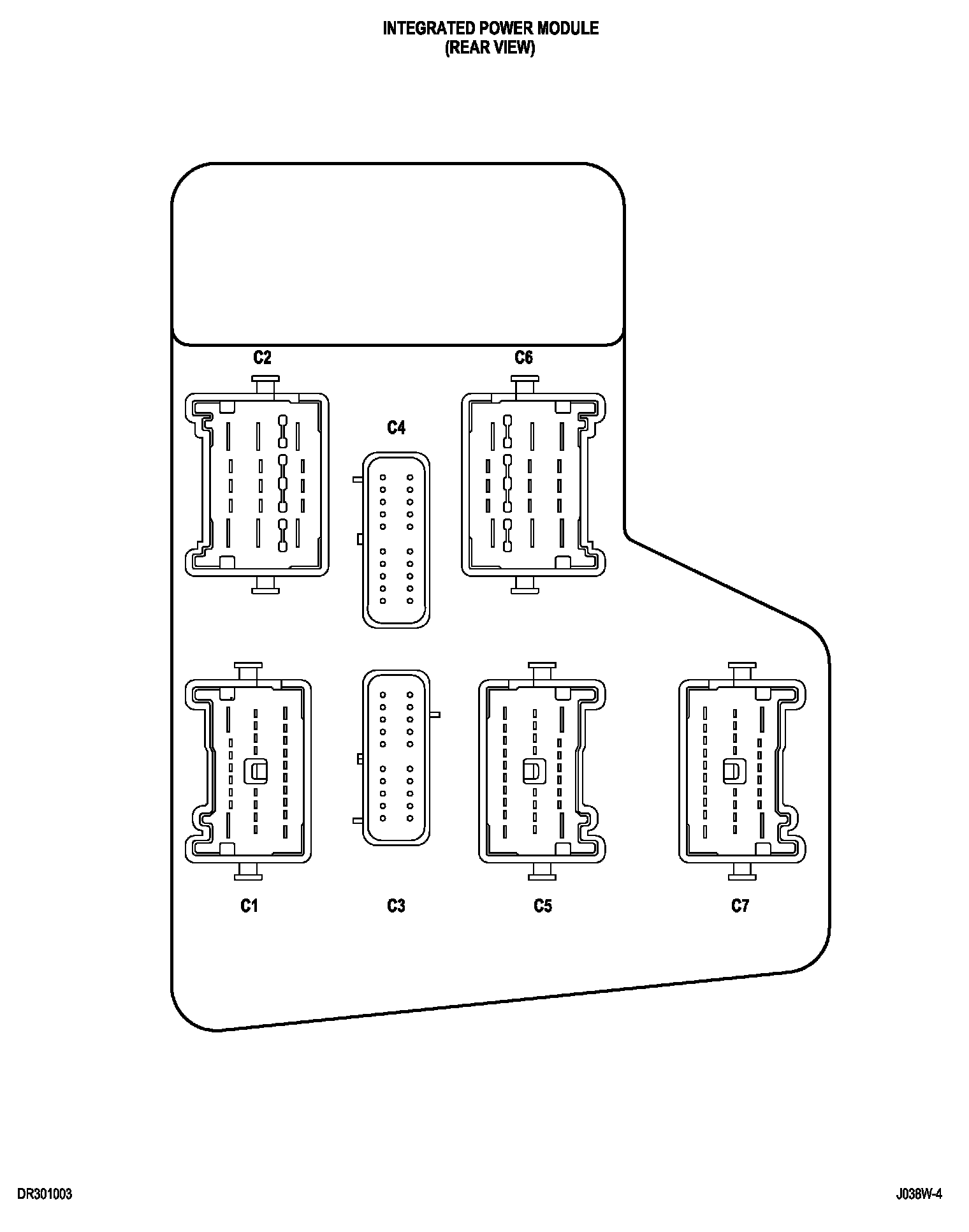 INTEGRATED POWER MODULE
(REAR VIEW)

C2

C6

C4

C1

C3

C5

C7

DR301003

J038W-4