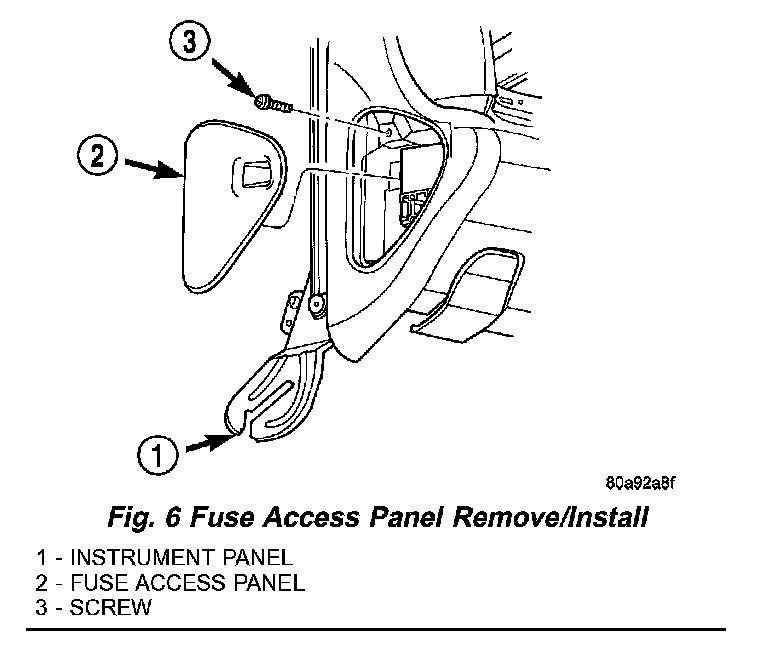 3

2

1

80a92a8f

Fig. 6 Fuse Access Panel Remove/Install

1 - INSTRUMENT PANEL
2 - FUSE ACCESS PANEL
3 - SCREW