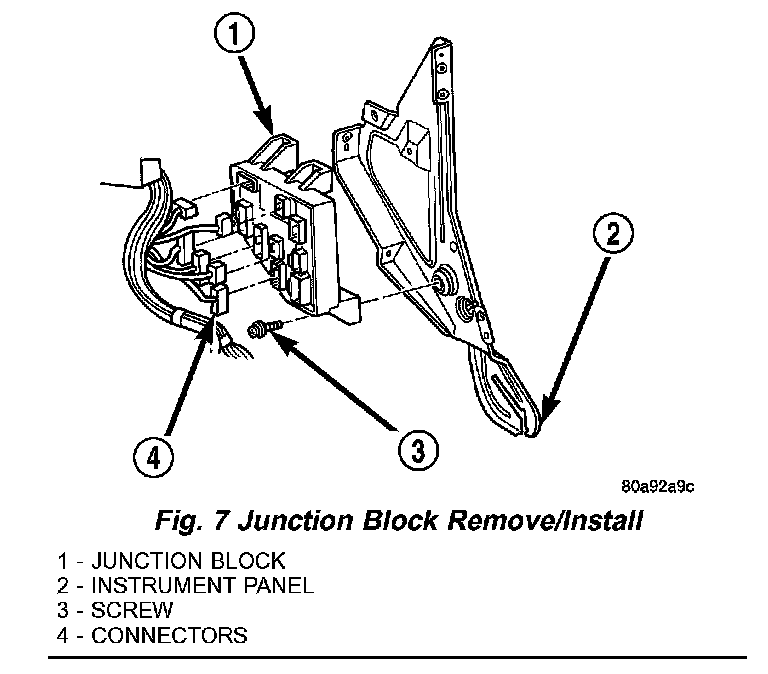 1

2

4

3

80a92a9c

Fig. 7 Junction Block Remove/Install

1 - JUNCTION BLOCK
2 - INSTRUMENT PANEL
3 - SCREW
4 - CONNECTORS