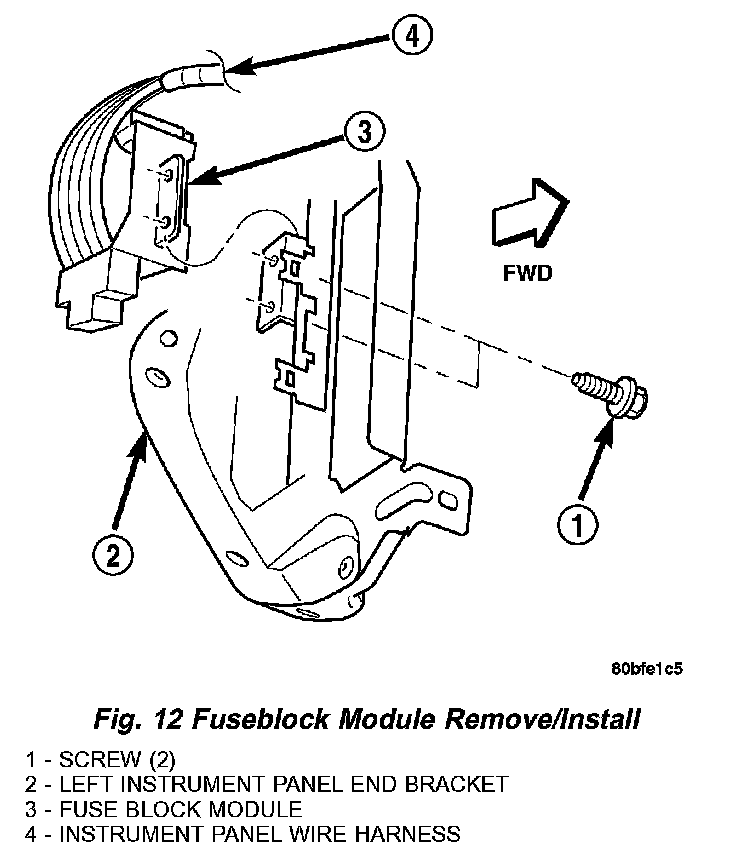 4

3

FWD

1

2

80bfe1c5

Fig. 12 Fuseblock Module Remove/Install

1 - SCREW (2)
2 - LEFT INSTRUMENT PANEL END BRACKET
3 - FUSE BLOCK MODULE
4 - INSTRUMENT PANEL WIRE HARNESS