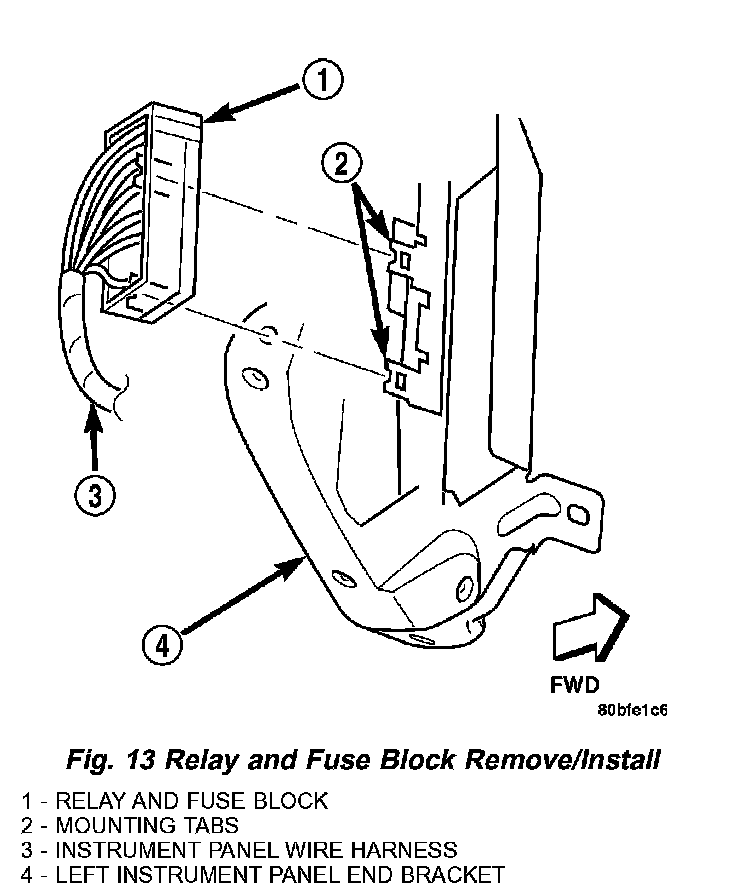 1

2

3

4

FWD

80bfe1c6

Fig. 13 Relay and Fuse Block Remove/Install

1 - RELAY AND FUSE BLOCK
2 - MOUNTING TABS
3 - INSTRUMENT PANEL WIRE HARNESS
4 - LEFT INSTRUMENT PANEL END BRACKET