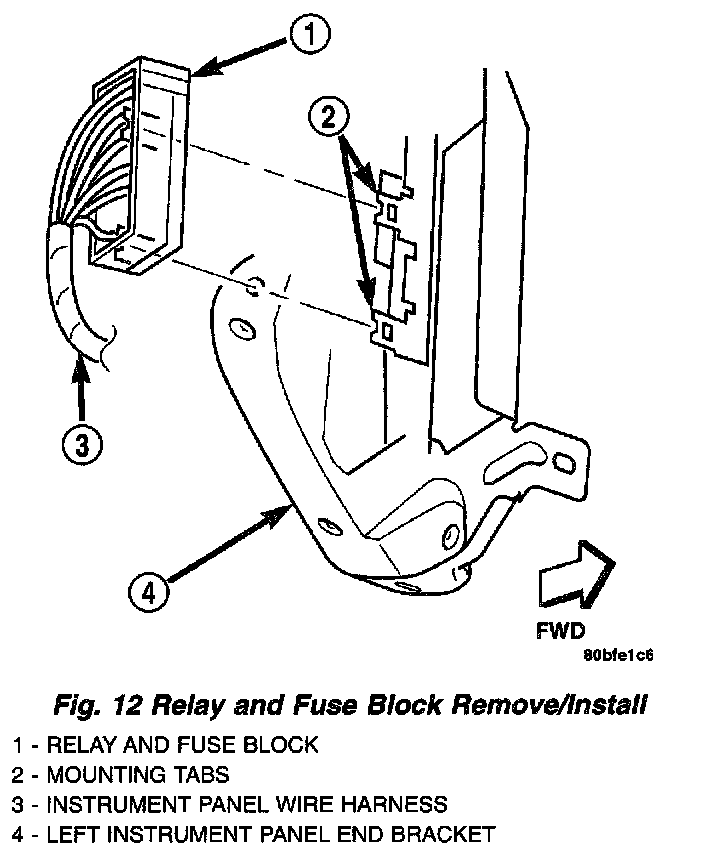 1

2

3

4

FWD

80bfe1c6

Fig. 12 Relay and Fuse Block Remove/Install

1 - RELAY AND FUSE BLOCK
2 - MOUNTING TABS
3 - INSTRUMENT PANEL WIRE HARNESS
4 - LEFT INSTRUMENT PANEL END BRACKET