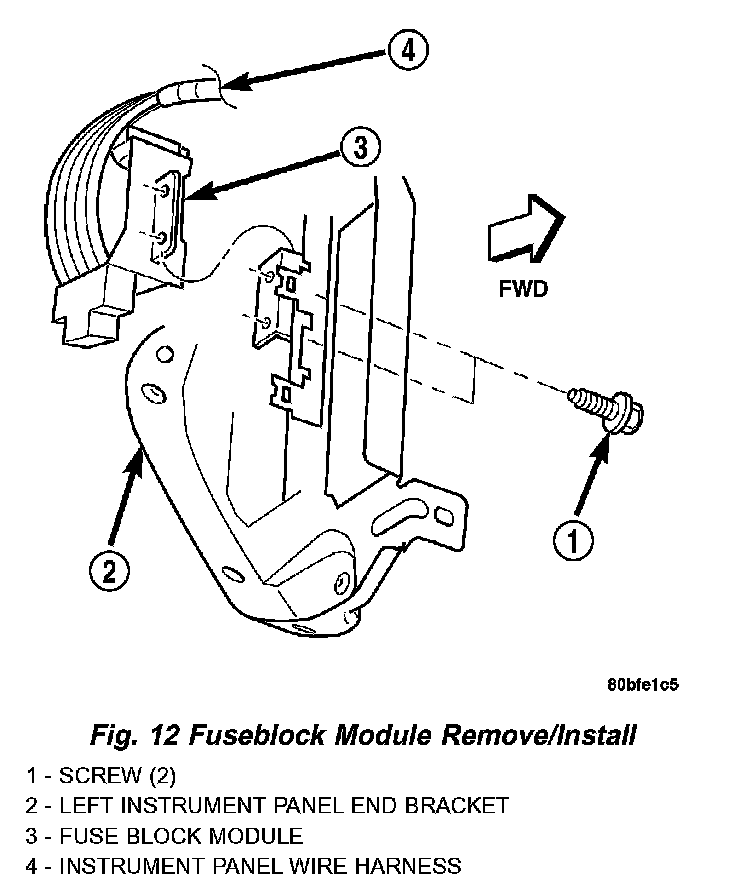 4

3

FWD

1

2

80bfe1c5

Fig. 12 Fuseblock Module Remove/Install

1 - SCREW (2)
2 - LEFT INSTRUMENT PANEL END BRACKET
3 - FUSE BLOCK MODULE
4 - INSTRUMENT PANEL WIRE HARNESS