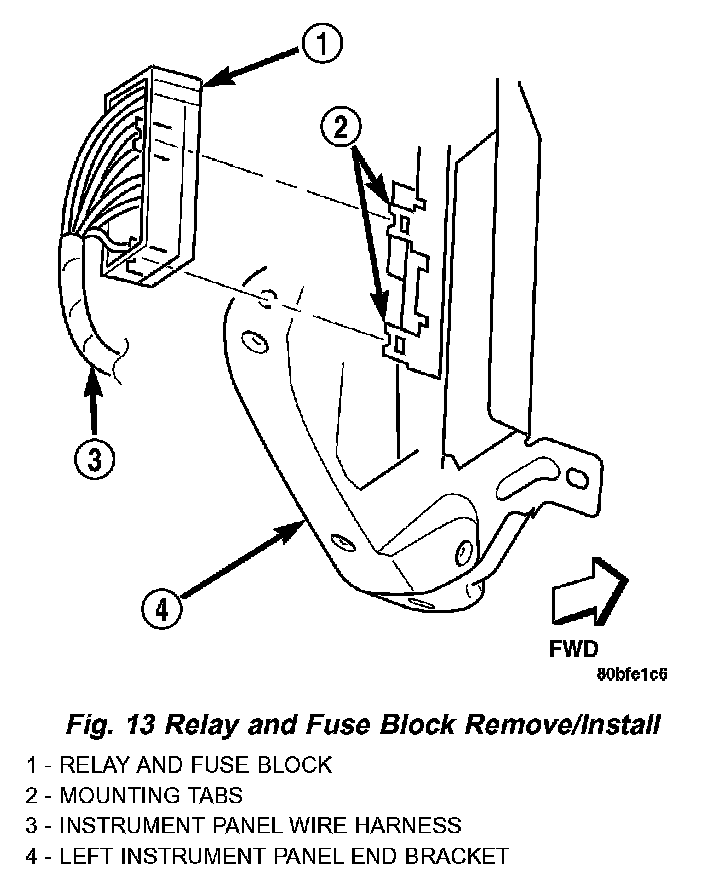 1

2

3

4

FWD

80bfe1c6

Fig. 13 Relay and Fuse Block Remove/Install

1 - RELAY AND FUSE BLOCK
2 - MOUNTING TABS
3 - INSTRUMENT PANEL WIRE HARNESS
4 - LEFT INSTRUMENT PANEL END BRACKET