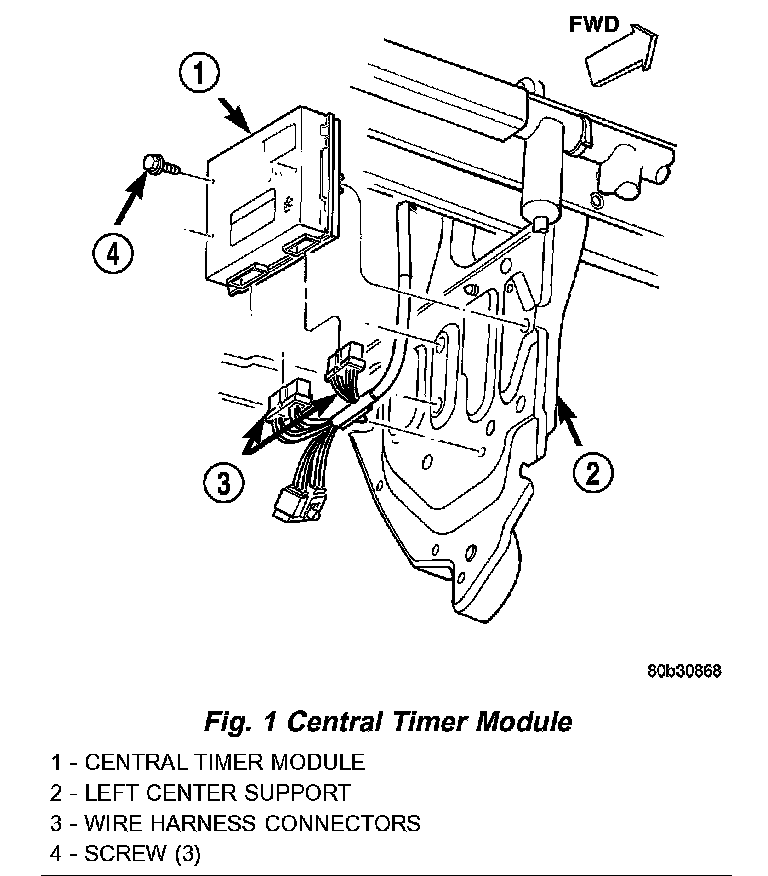 FWD

1

4

3

2

80b30868

Fig. 1 Central Timer Module

1 - CENTRAL TIMER MODULE
2 - LEFT CENTER SUPPORT
3 - WIRE HARNESS CONNECTORS
4 - SCREW (3)