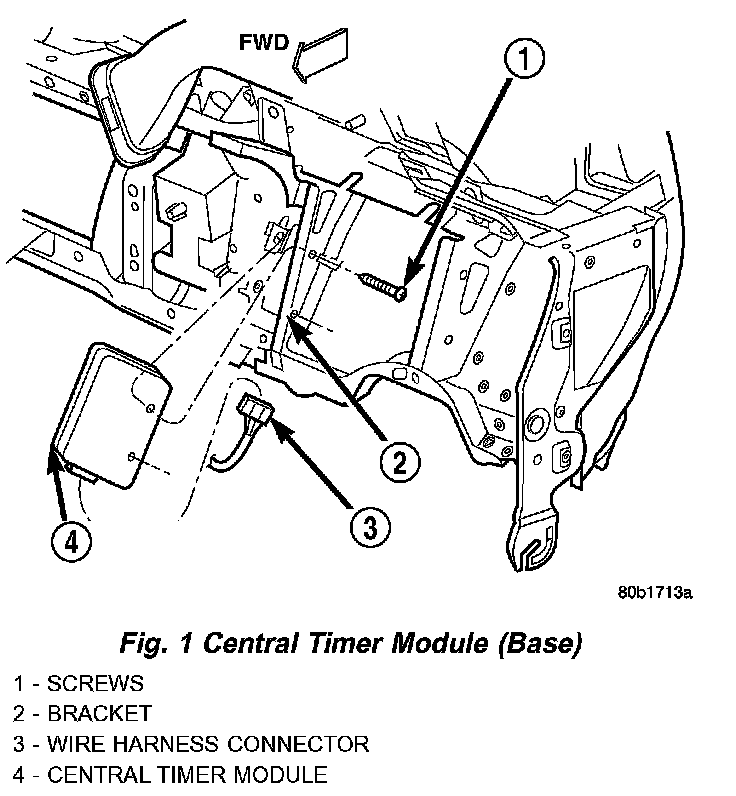 FWD

1

2

3

4

80b1713a

Fig. 1 Central Timer Module (Base)

1 - SCREWS
2 - BRACKET
3 - WIRE HARNESS CONNECTOR
4 - CENTRAL TIMER MODULE