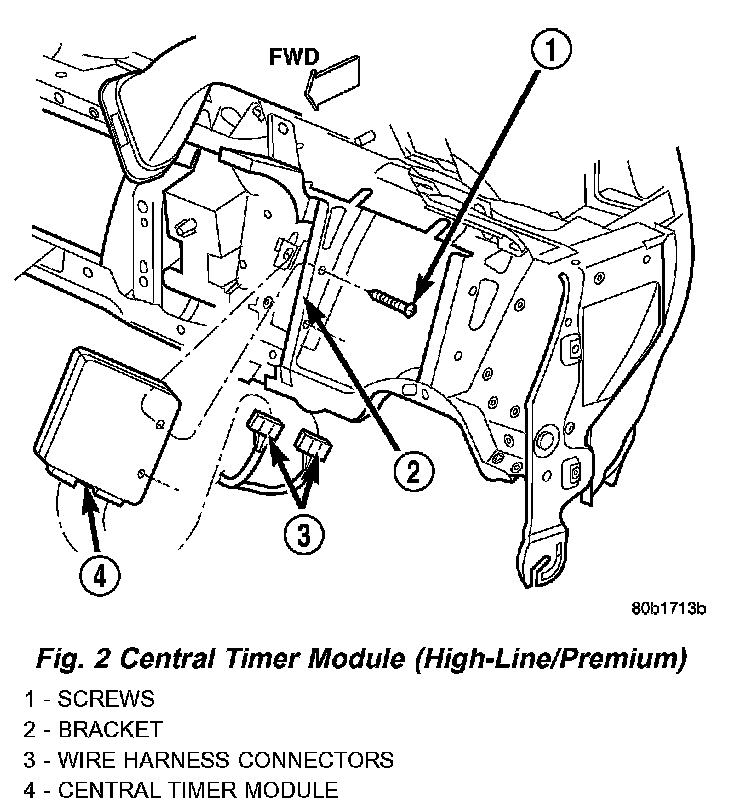 FWD

1

2

3

4

80b1713b

Fig. 2 Central Timer Module (High-Line/Premium)

1 - SCREWS
2 - BRACKET
3 - WIRE HARNESS CONNECTORS
4 - CENTRAL TIMER MODULE