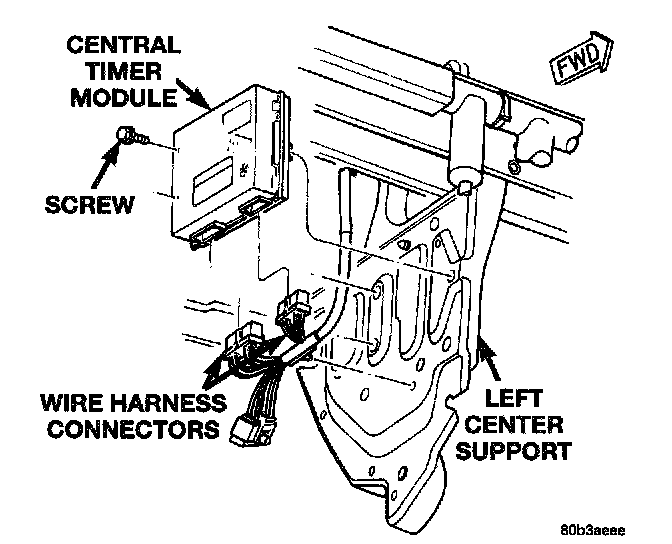 CENTRAL TIMER MODULE

FWD

SCREW

WIRE HARNESS CONNECTORS

LEFT CENTER SUPPORT

80b3aeee