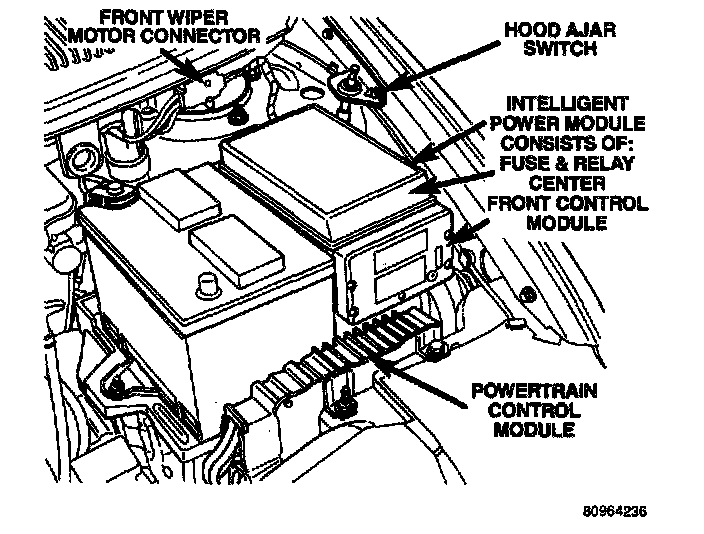 FRONT WIPER MOTOR CONNECTOR

HOOD AJAR SWITCH

INTELLIGENT POWER MODULE CONSISTS OF: FUSE & RELAY CENTER FRONT CONTROL MODULE

POWERTRAIN CONTROL MODULE

80964236