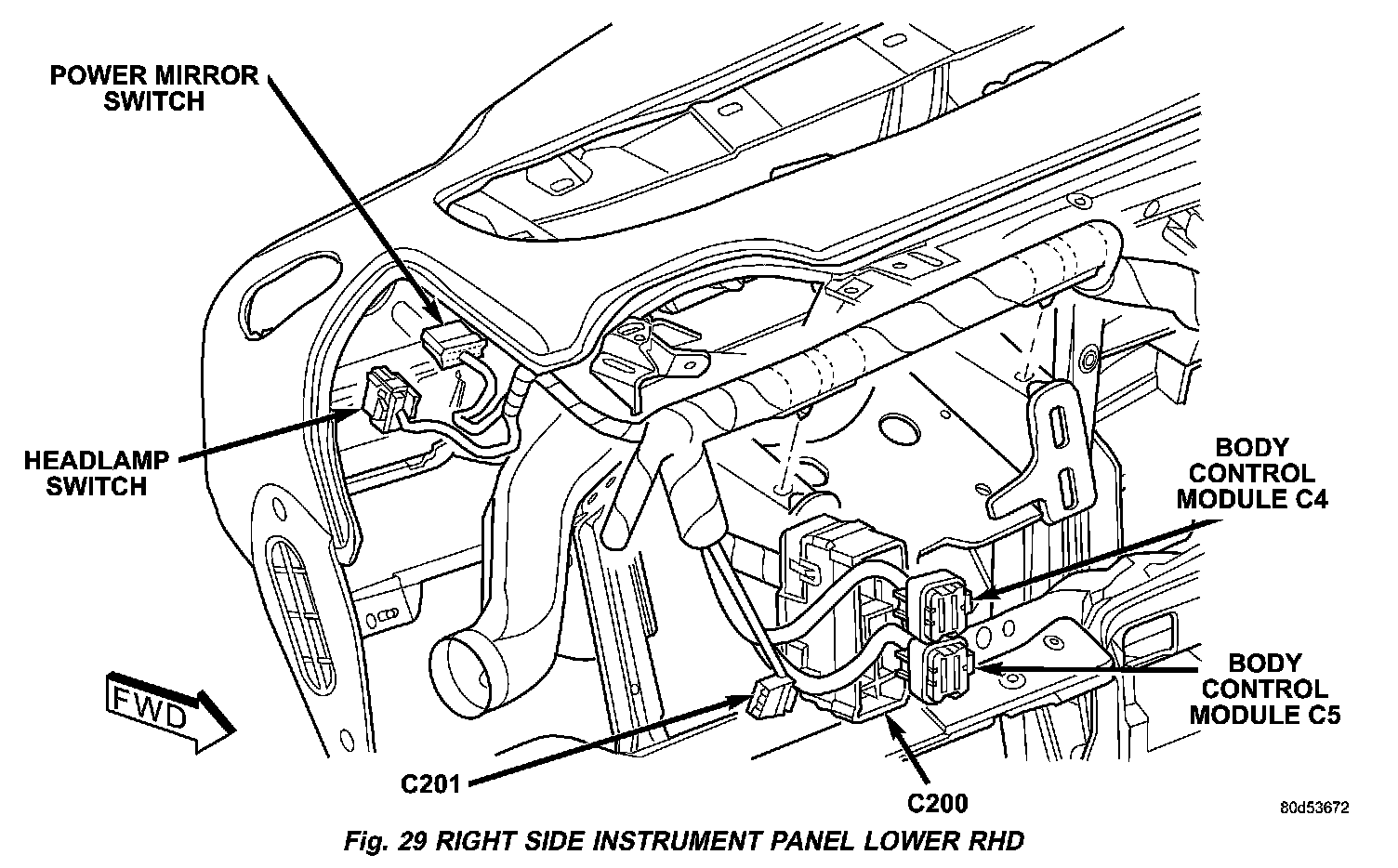 POWER MIRROR SWITCH

HEADLAMP SWITCH

BODY CONTROL MODULE C4

BODY CONTROL MODULE C5

FWD

C201

C200

80d53672

Fig. 29 RIGHT SIDE INSTRUMENT PANEL LOWER RHD