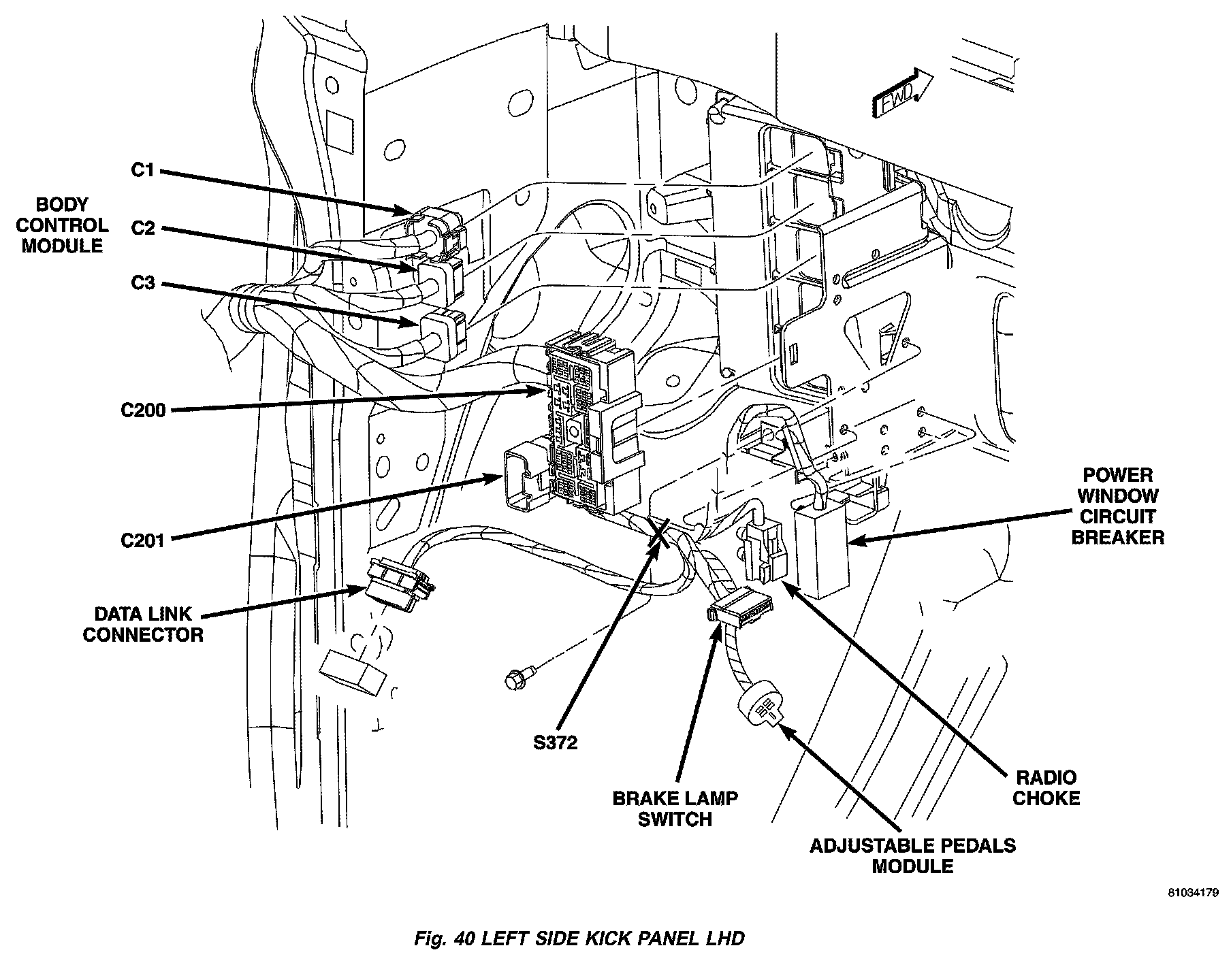 FWD

C1

BODY CONTROL MODULE

C2

C3

C200

C201

DATA LINK CONNECTOR

POWER WINDOW CIRCUIT BREAKER

S372

BRAKE LAMP SWITCH

RADIO CHOKE

ADJUSTABLE PEDALS MODULE

81034179

Fig. 40 LEFT SIDE KICK PANEL LHD