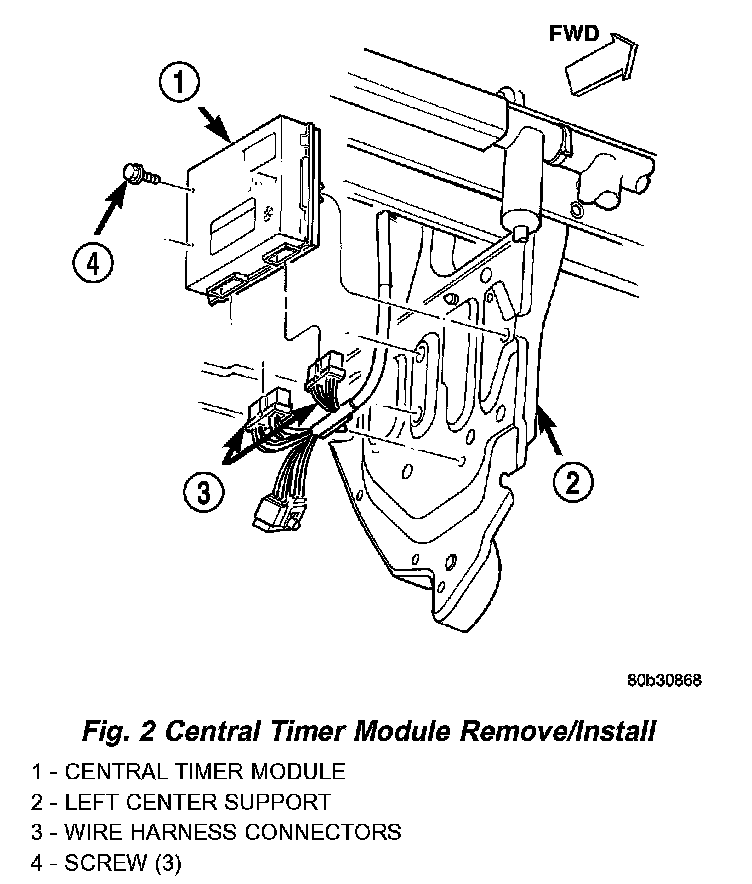 FWD

1

4

3

2

80b30868

Fig. 2 Central Timer Module Remove/Install

1 - CENTRAL TIMER MODULE
2 - LEFT CENTER SUPPORT
3 - WIRE HARNESS CONNECTORS
4 - SCREW (3)