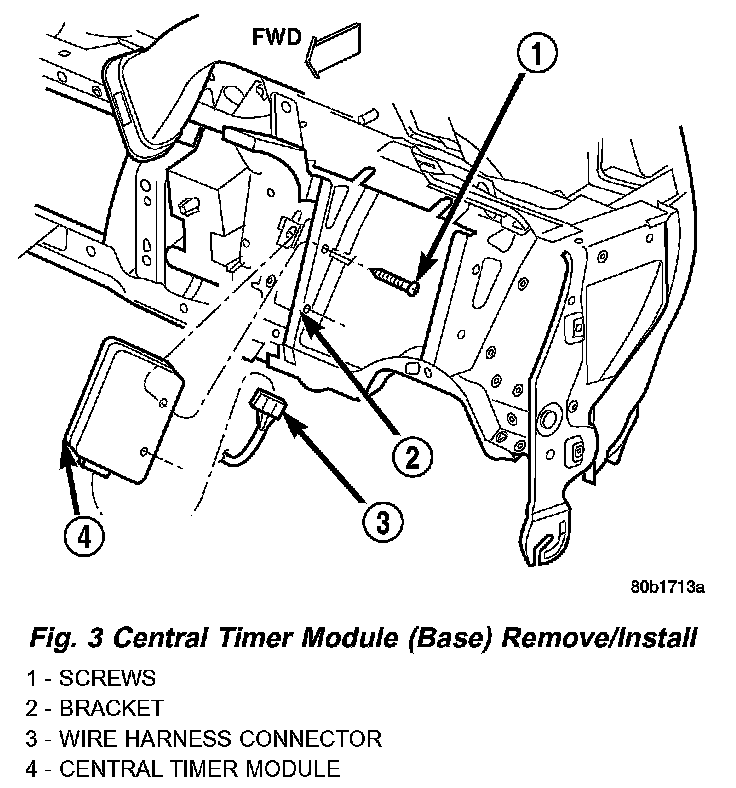 FWD

1

2

3

4

80b1713a

Fig. 3 Central Timer Module (Base) Remove/Install

1 - SCREWS
2 - BRACKET
3 - WIRE HARNESS CONNECTOR
4 - CENTRAL TIMER MODULE