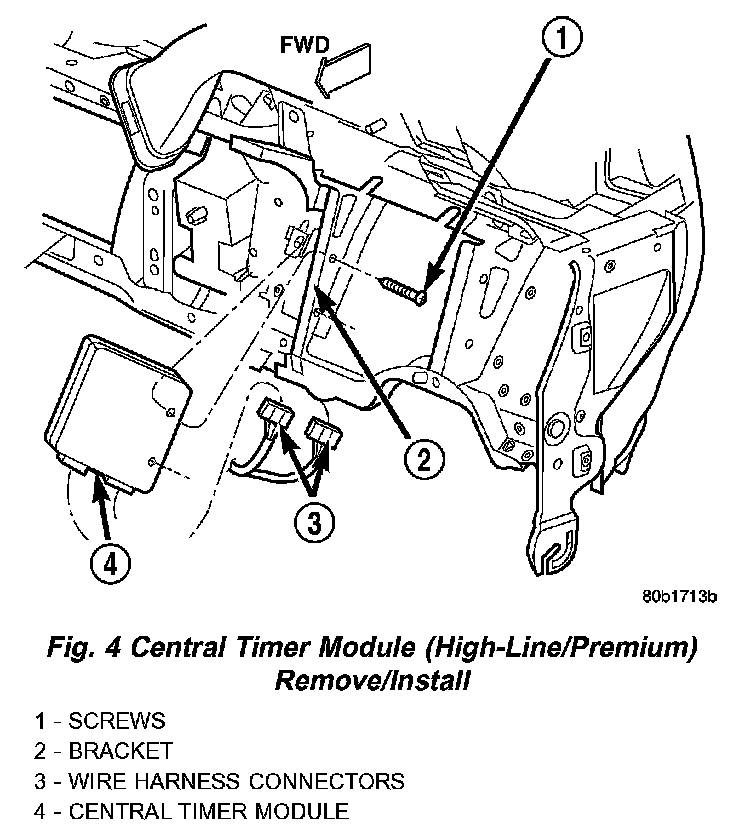 FWD

1

2

3

4

80b1713b

Fig. 4 Central Timer Module (High-Line/Premium) Remove/Install

1 - SCREWS
2 - BRACKET
3 - WIRE HARNESS CONNECTORS
4 - CENTRAL TIMER MODULE