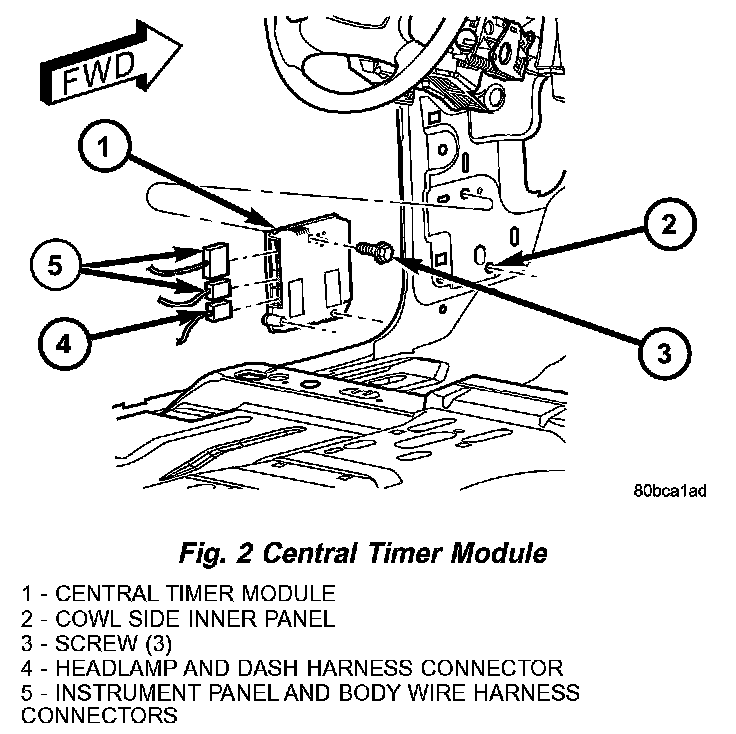 FWD

1

2

5

4

3

80bca1ad

Fig. 2 Central Timer Module

1 - CENTRAL TIMER MODULE
2 - COWL SIDE INNER PANEL
3 - SCREW (3)
4 - HEADLAMP AND DASH HARNESS CONNECTOR
5 - INSTRUMENT PANEL AND BODY WIRE HARNESS CONNECTORS