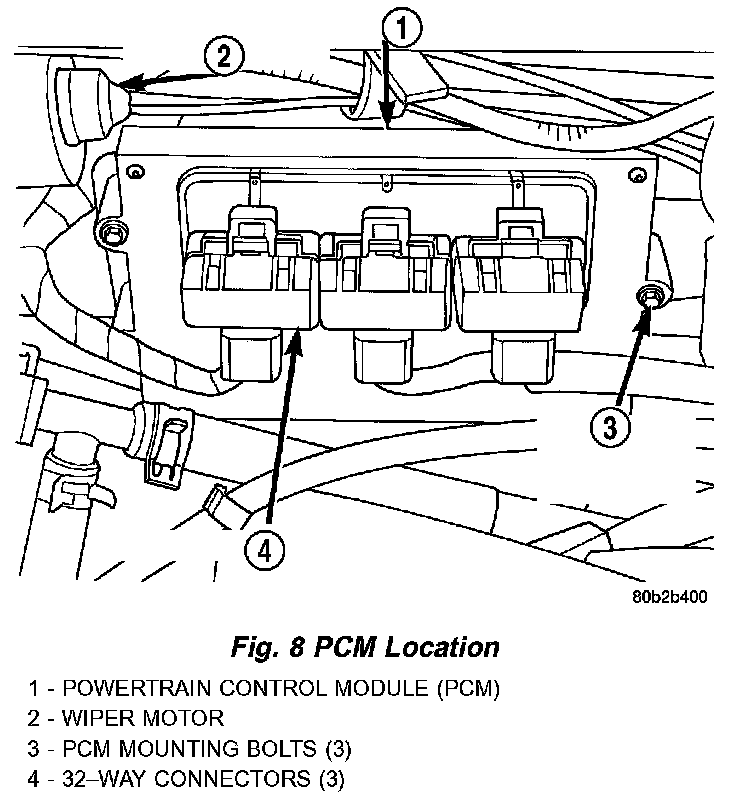 1
2
3
4
80b2b400

Fig. 8 PCM Location

1 - POWERTRAIN CONTROL MODULE (PCM)
2 - WIPER MOTOR
3 - PCM MOUNTING BOLTS (3)
4 - 32–WAY CONNECTORS (3)