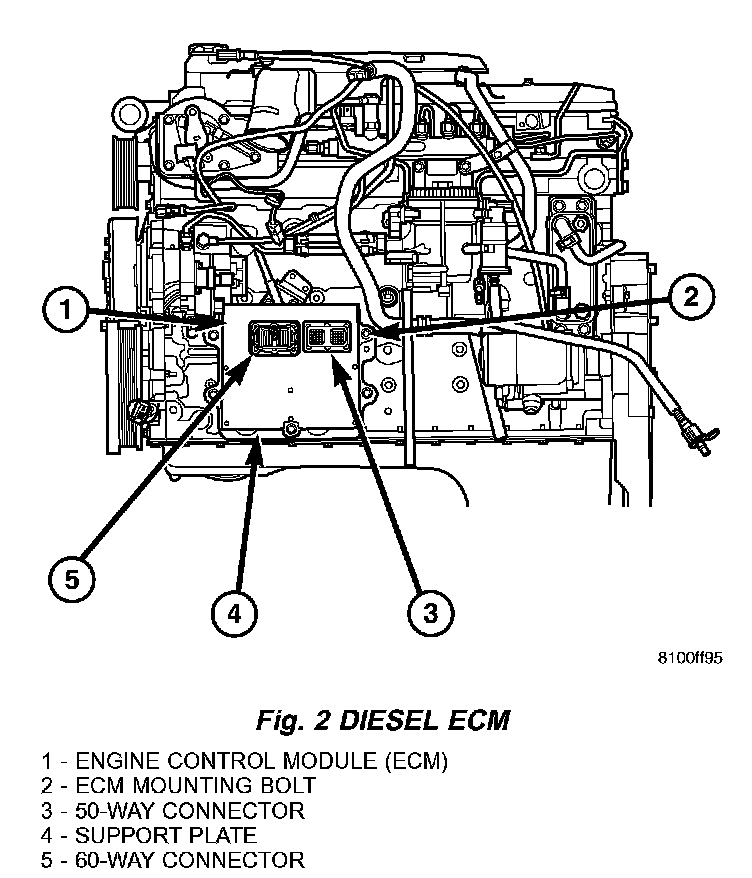 1

2

5

4

3

8100ff95

Fig. 2 DIESEL ECM

1 - ENGINE CONTROL MODULE (ECM)
2 - ECM MOUNTING BOLT
3 - 50-WAY CONNECTOR
4 - SUPPORT PLATE
5 - 60-WAY CONNECTOR