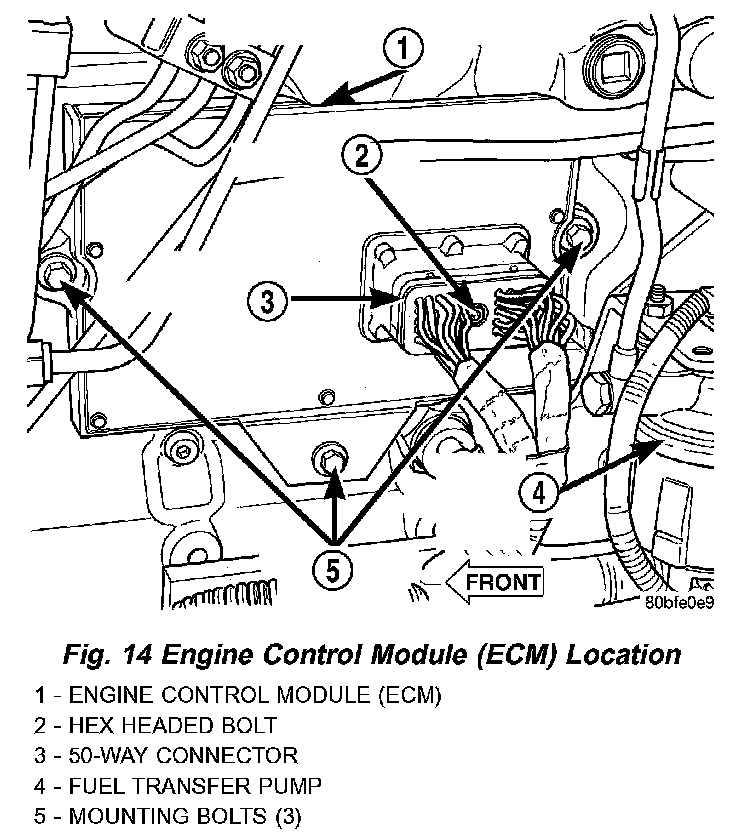 1

2

3

4

5

FRONT

80bfe0e9

Fig. 14 Engine Control Module (ECM) Location

1 - ENGINE CONTROL MODULE (ECM)
2 - HEX HEADED BOLT
3 - 50-WAY CONNECTOR
4 - FUEL TRANSFER PUMP
5 - MOUNTING BOLTS (3)