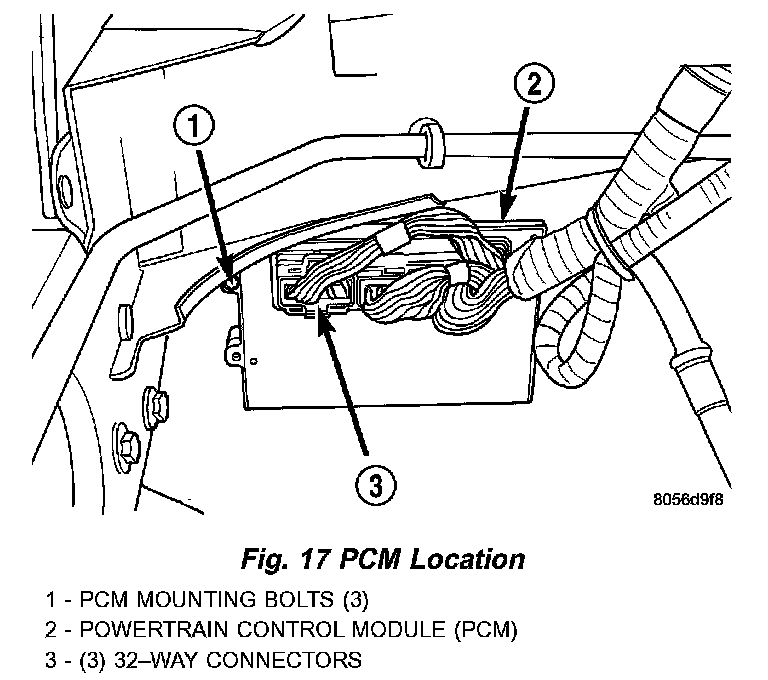 1

2

3

8056d9f8

Fig. 17 PCM Location

1 - PCM MOUNTING BOLTS (3)
2 - POWERTRAIN CONTROL MODULE (PCM)
3 - (3) 32–WAY CONNECTORS