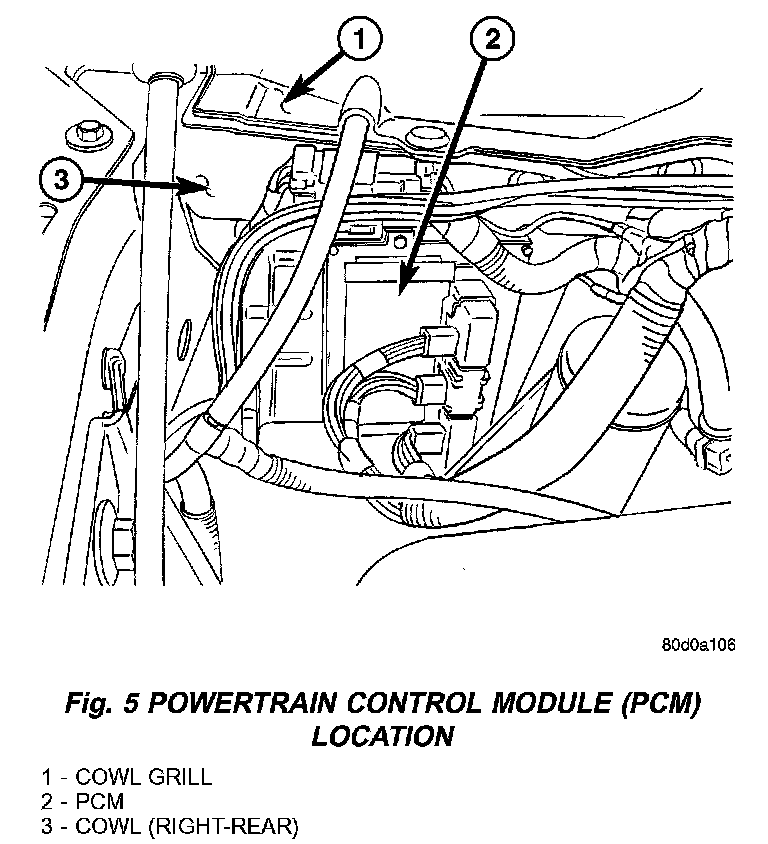 1
2
3

80d0a106

Fig. 5 POWERTRAIN CONTROL MODULE (PCM) LOCATION

1 - COWL GRILL
2 - PCM
3 - COWL (RIGHT-REAR)