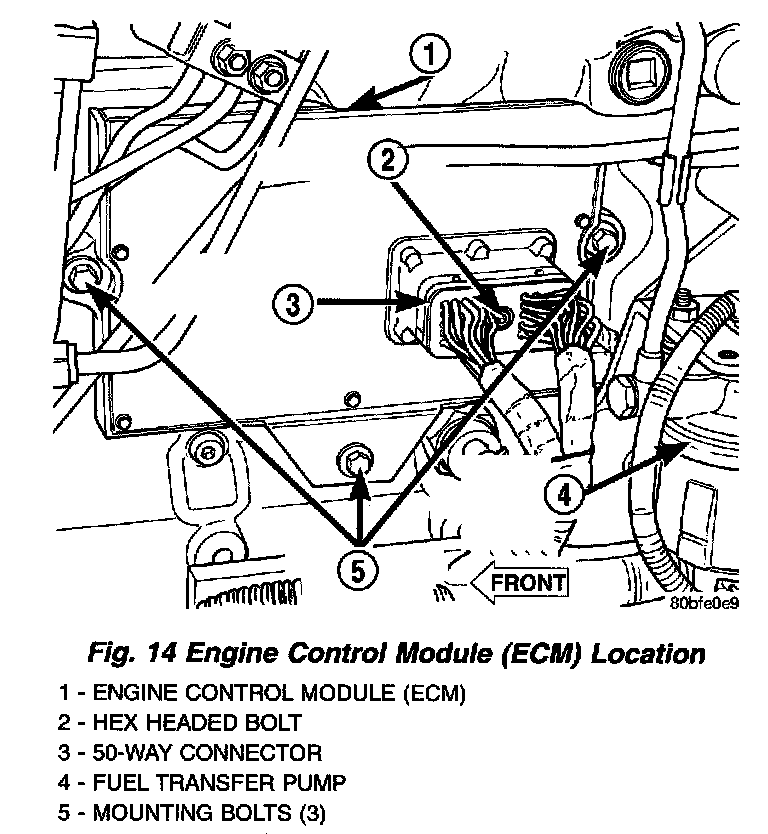 1

2

3

4

5

FRONT

80bfe0e9

Fig. 14 Engine Control Module (ECM) Location

1 - ENGINE CONTROL MODULE (ECM)
2 - HEX HEADED BOLT
3 - 50-WAY CONNECTOR
4 - FUEL TRANSFER PUMP
5 - MOUNTING BOLTS (3)