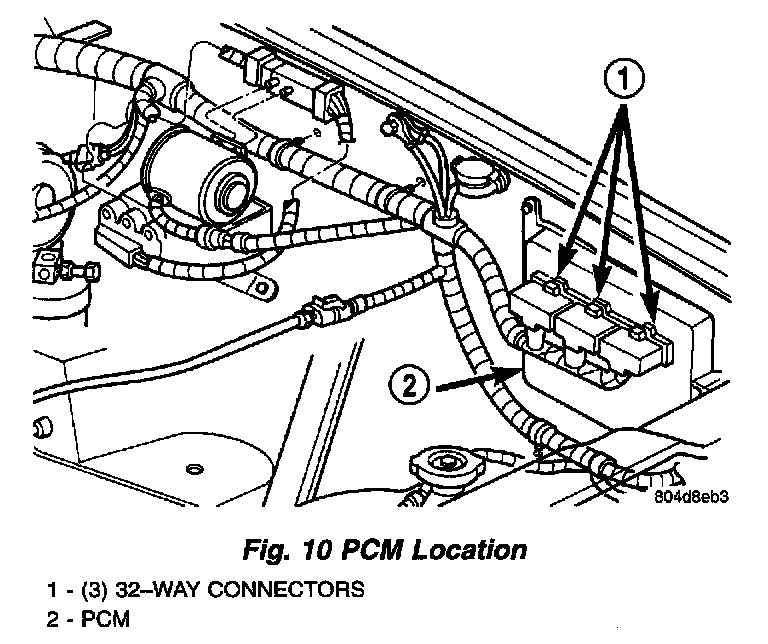 1

2

804d8eb3

Fig. 10 PCM Location

1 - (3) 32–WAY CONNECTORS
2 - PCM