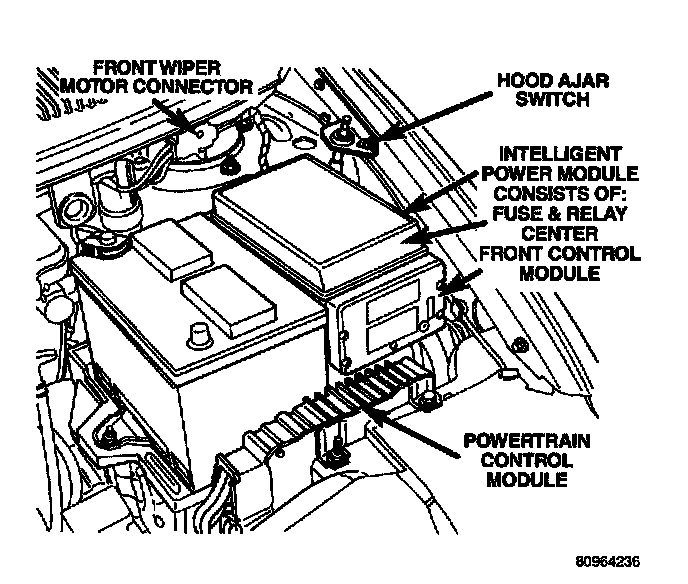 FRONT WIPER MOTOR CONNECTOR

HOOD AJAR SWITCH

INTELLIGENT POWER MODULE CONSISTS OF: FUSE & RELAY CENTER FRONT CONTROL MODULE

POWERTRAIN CONTROL MODULE

80964236