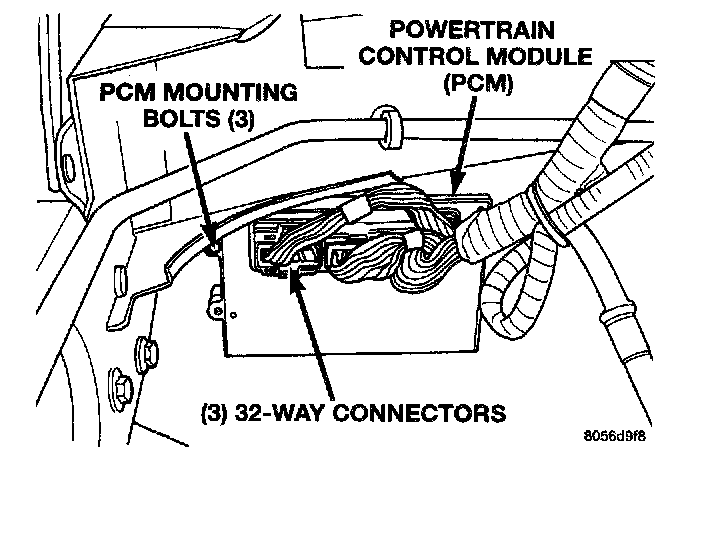 POWERTRAIN CONTROL MODULE (PCM)

PCM MOUNTING BOLTS (3)

(3) 32-WAY CONNECTORS

8056d9f8