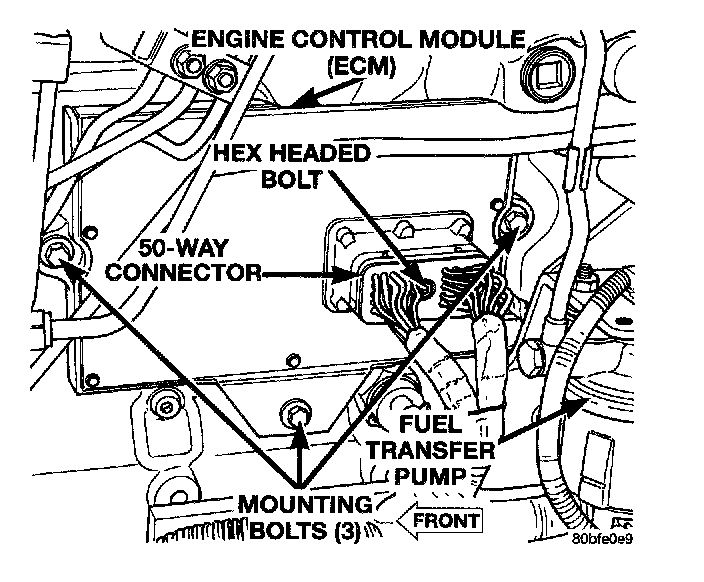 ENGINE CONTROL MODULE (ECM)

HEX HEADED BOLT

50-WAY CONNECTOR

FUEL TRANSFER PUMP

MOUNTING BOLTS (3)

FRONT

80bfe0e9