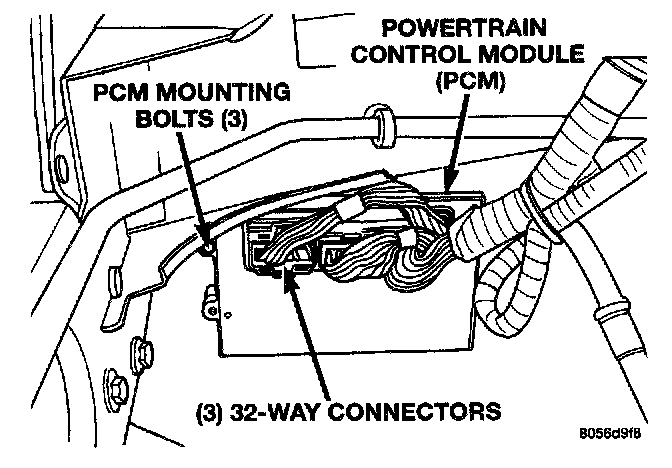 POWERTRAIN CONTROL MODULE (PCM)

PCM MOUNTING BOLTS (3)

(3) 32-WAY CONNECTORS

8056d9f8