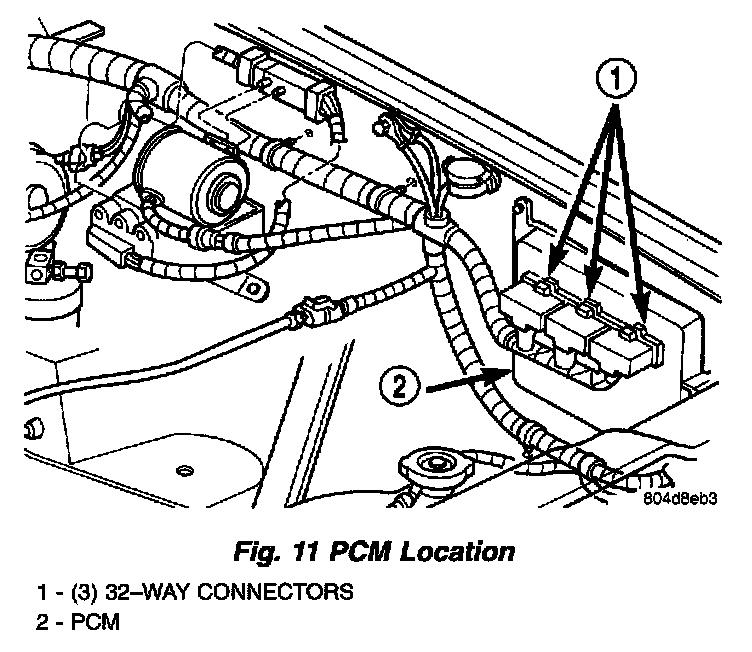 1

2

804d8eb3

Fig. 11 PCM Location

1 - (3) 32–WAY CONNECTORS
2 - PCM