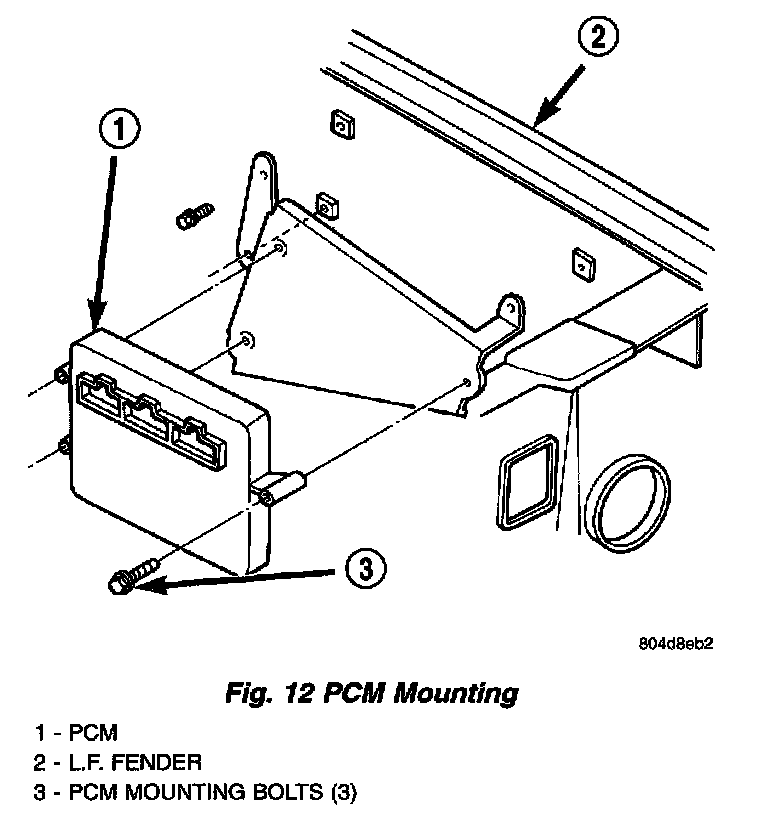 2

1

3

804d8eb2

Fig. 12 PCM Mounting

1 - PCM
2 - L.F. FENDER
3 - PCM MOUNTING BOLTS (3)