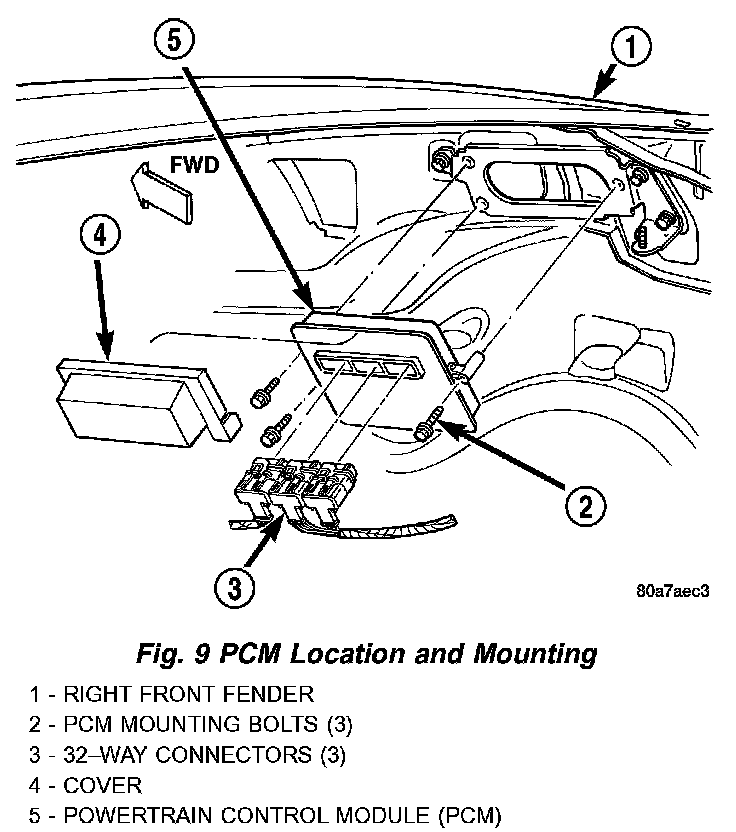 5

1

FWD

4

2

3

80a7aec3

Fig. 9 PCM Location and Mounting

1 - RIGHT FRONT FENDER
2 - PCM MOUNTING BOLTS (3)
3 - 32–WAY CONNECTORS (3)
4 - COVER
5 - POWERTRAIN CONTROL MODULE (PCM)