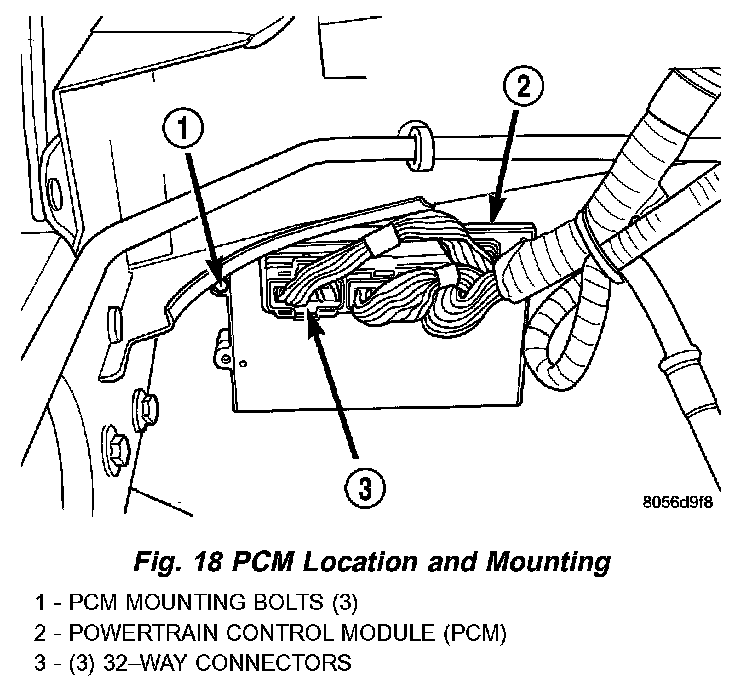 1

2

3

8056d9f8

Fig. 18 PCM Location and Mounting

1 - PCM MOUNTING BOLTS (3)
2 - POWERTRAIN CONTROL MODULE (PCM)
3 - (3) 32–WAY CONNECTORS