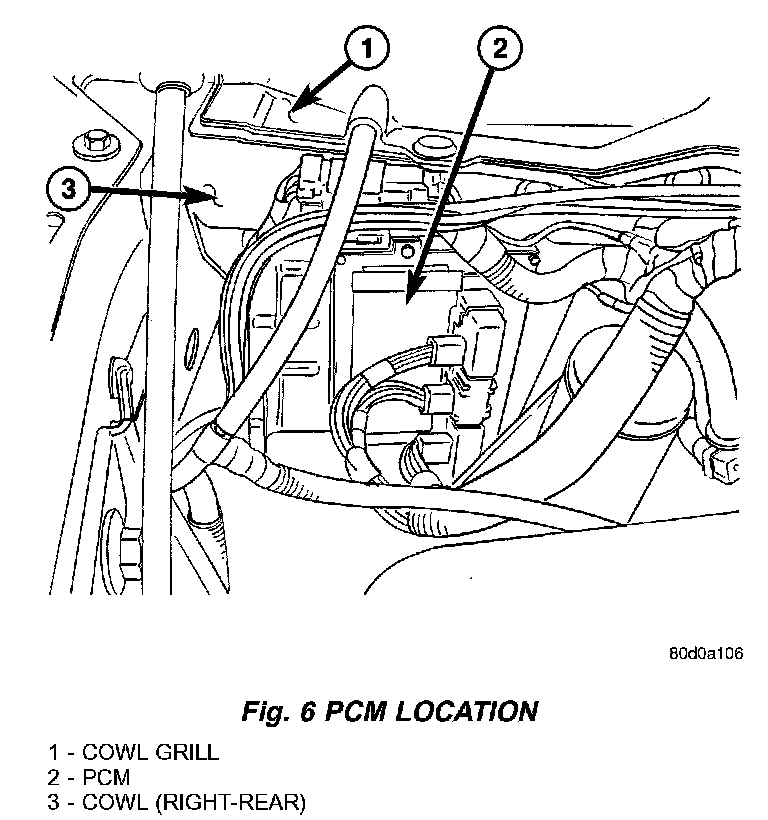 1

2

3

80d0a106

Fig. 6 PCM LOCATION

1 - COWL GRILL
2 - PCM
3 - COWL (RIGHT-REAR)