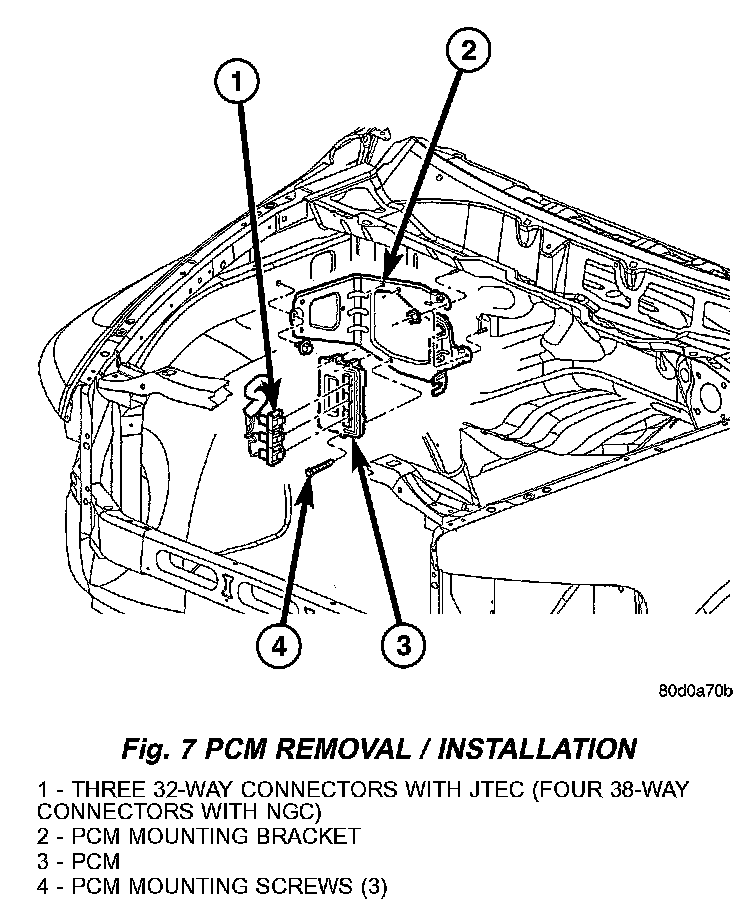 1
2
4
3

80d0a70b

Fig. 7 PCM REMOVAL / INSTALLATION

1 - THREE 32-WAY CONNECTORS WITH JTEC (FOUR 38-WAY CONNECTORS WITH NGC)
2 - PCM MOUNTING BRACKET
3 - PCM
4 - PCM MOUNTING SCREWS (3)