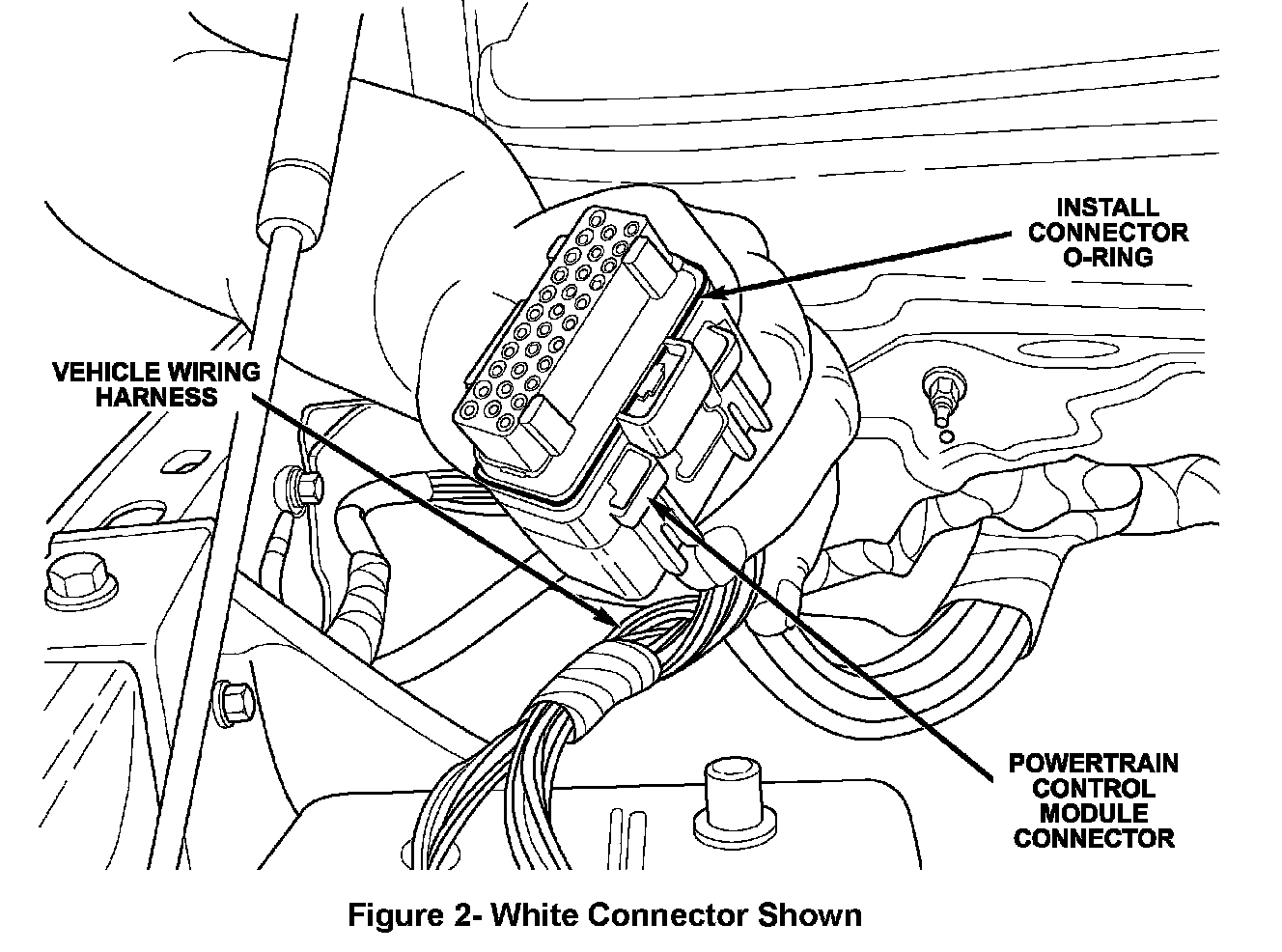 INSTALL CONNECTOR O-RING

VEHICLE WIRING HARNESS

POWERTRAIN CONTROL MODULE CONNECTOR

Figure 2- White Connector Shown