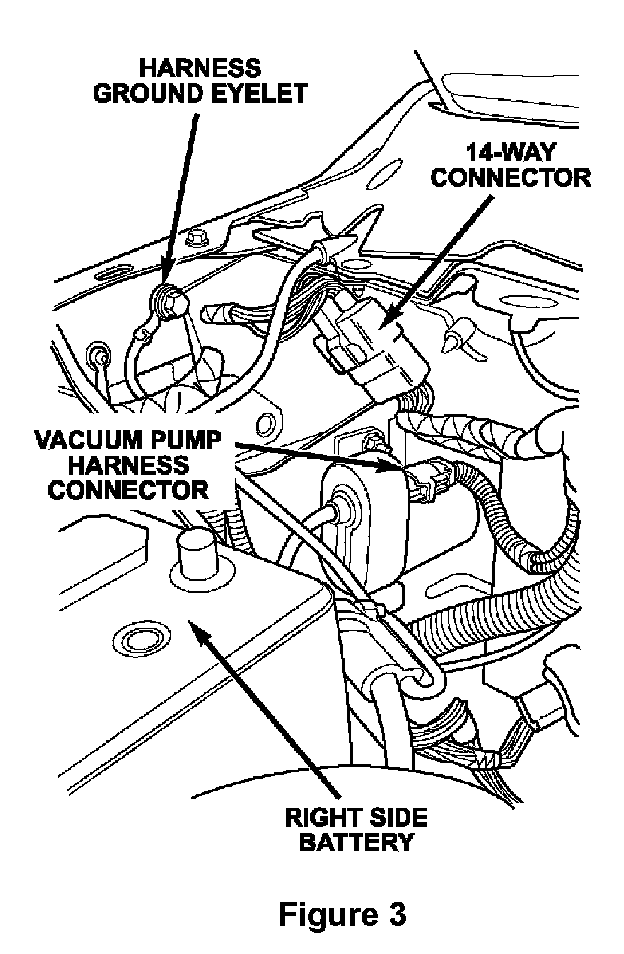 HARNESS GROUND EYELET

14-WAY CONNECTOR

VACUUM PUMP HARNESS CONNECTOR

RIGHT SIDE BATTERY

Figure 3