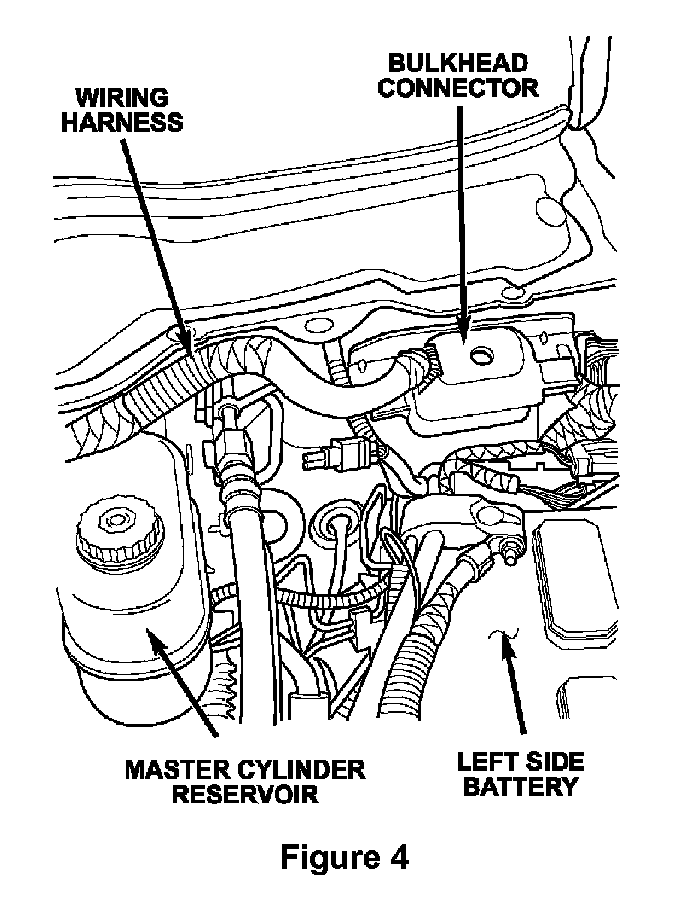 WIRING HARNESS

BULKHEAD CONNECTOR

MASTER CYLINDER RESERVOIR

LEFT SIDE BATTERY

Figure 4