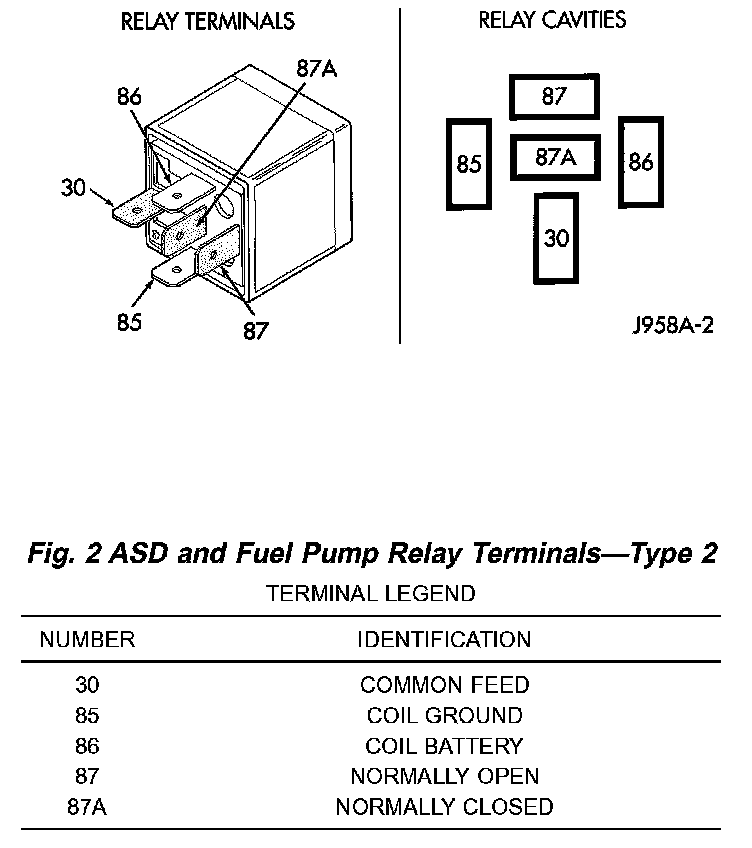 RELAY TERMINALS

86
87A
30
85
87

RELAY CAVITIES

87
85
87A
86
30

J958A-2

Fig. 2 ASD and Fuel Pump Relay Terminals—Type 2

TERMINAL LEGEND

| NUMBER | IDENTIFICATION |
|---|---|
| 30 | COMMON FEED |
| 85 | COIL GROUND |
| 86 | COIL BATTERY |
| 87 | NORMALLY OPEN |
| 87A | NORMALLY CLOSED |