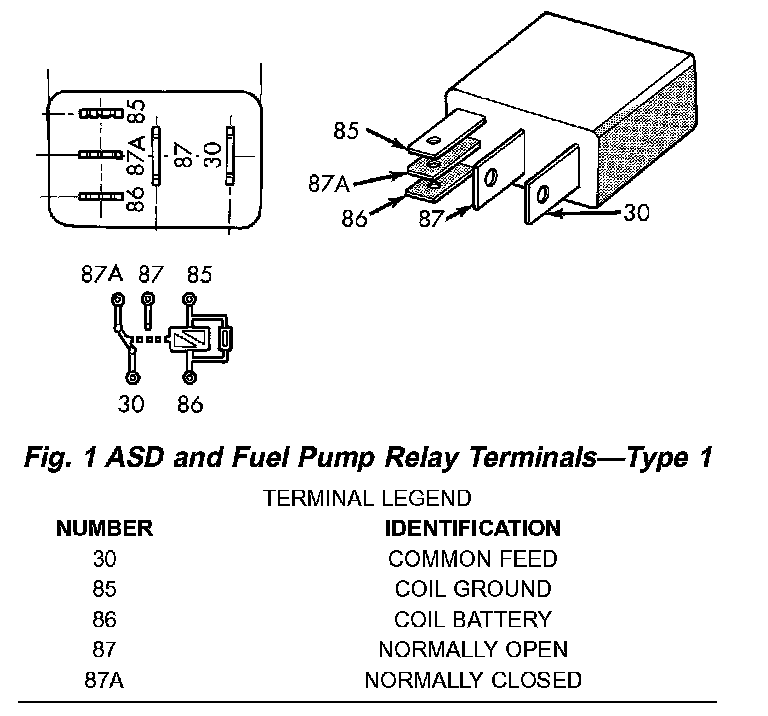 85
87A
86
87
30

85
87A
86
87
30

87A 87 85
30 86

Fig. 1 ASD and Fuel Pump Relay Terminals—Type 1

TERMINAL LEGEND

| NUMBER | IDENTIFICATION |
|---|---|
| 30 | COMMON FEED |
| 85 | COIL GROUND |
| 86 | COIL BATTERY |
| 87 | NORMALLY OPEN |
| 87A | NORMALLY CLOSED |