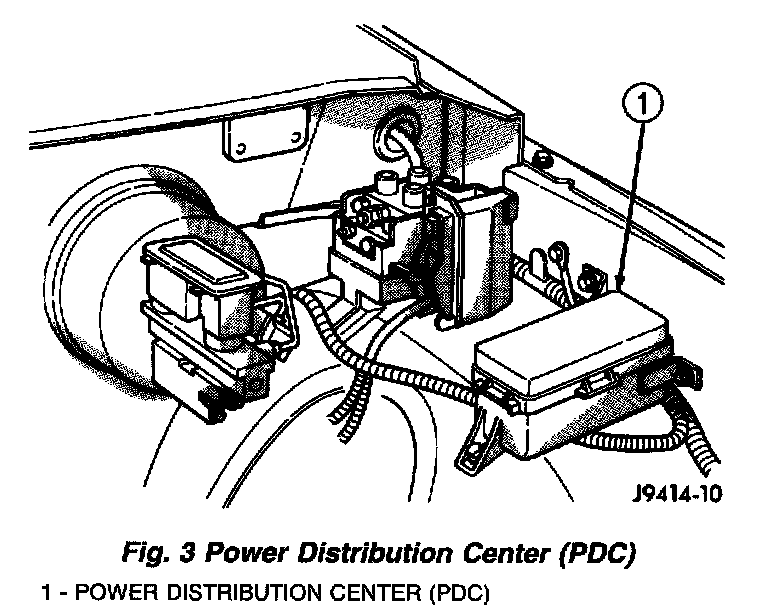 1

J9414-10

Fig. 3 Power Distribution Center (PDC)

1 - POWER DISTRIBUTION CENTER (PDC)