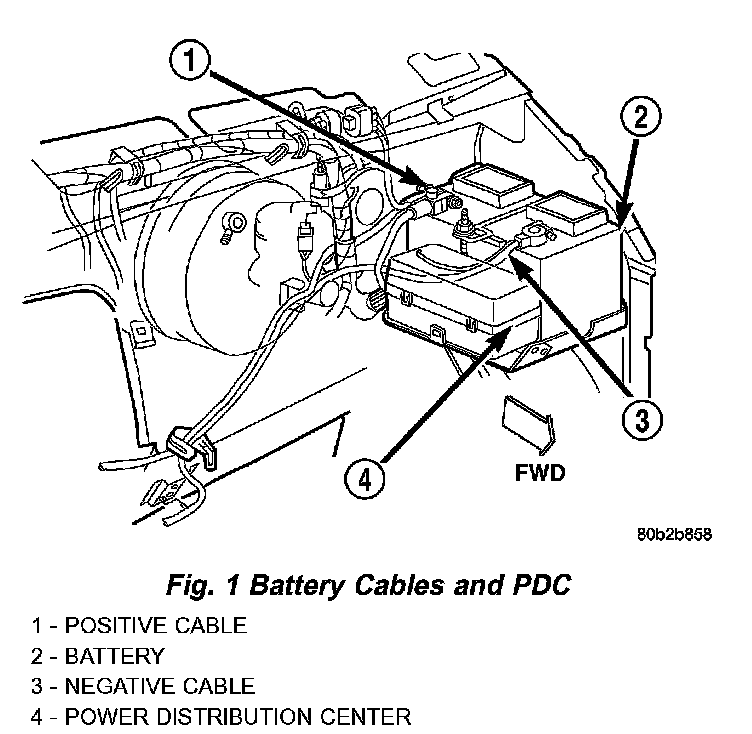 1

2

3

4

FWD

80b2b858

Fig. 1 Battery Cables and PDC

1 - POSITIVE CABLE
2 - BATTERY
3 - NEGATIVE CABLE
4 - POWER DISTRIBUTION CENTER