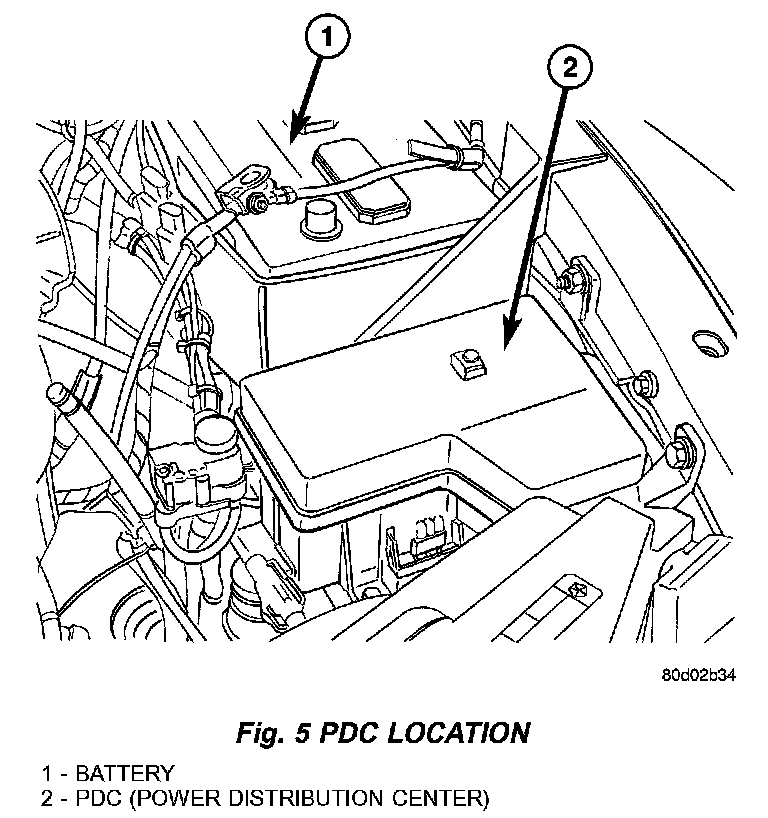 1

2

80d02b34

Fig. 5 PDC LOCATION

1 - BATTERY
2 - PDC (POWER DISTRIBUTION CENTER)