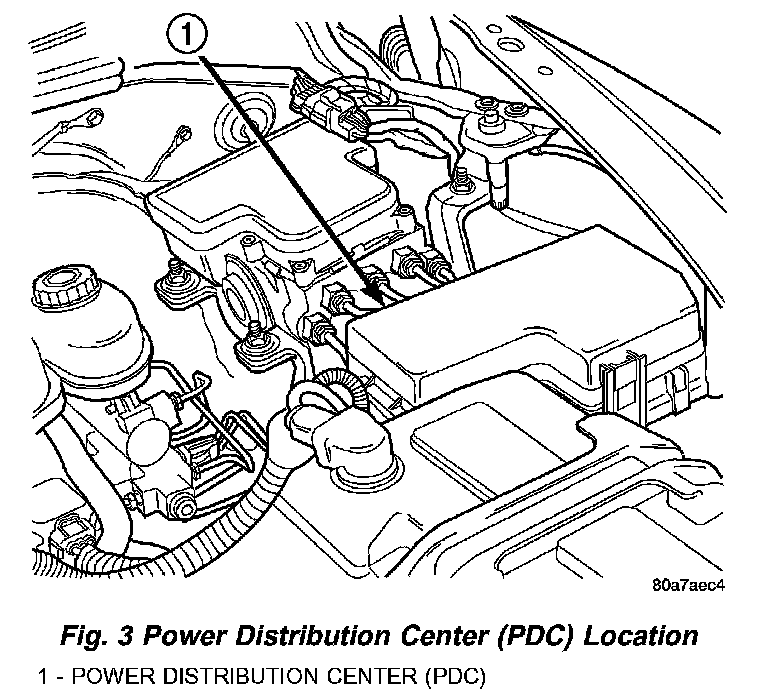 1

80a7aec4

Fig. 3 Power Distribution Center (PDC) Location

1 - POWER DISTRIBUTION CENTER (PDC)