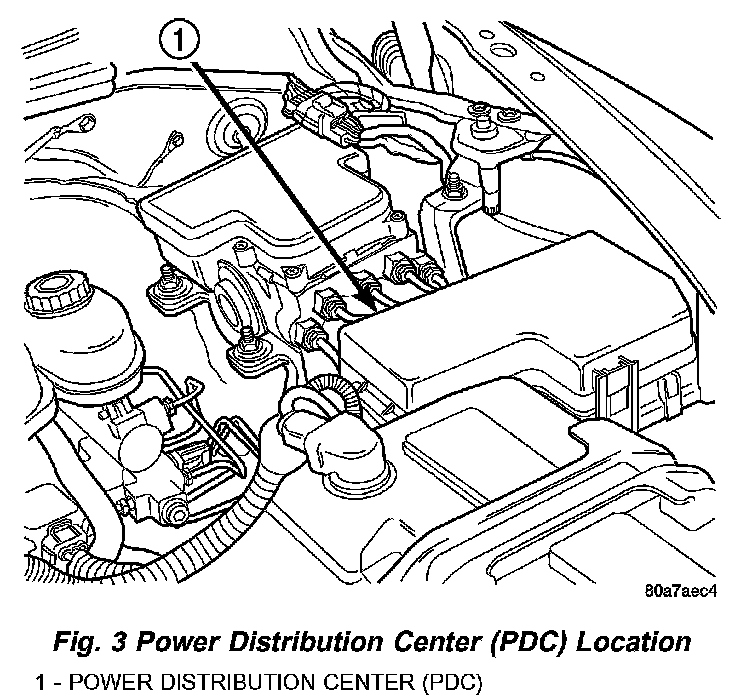 1

80a7aec4

Fig. 3 Power Distribution Center (PDC) Location

1 - POWER DISTRIBUTION CENTER (PDC)