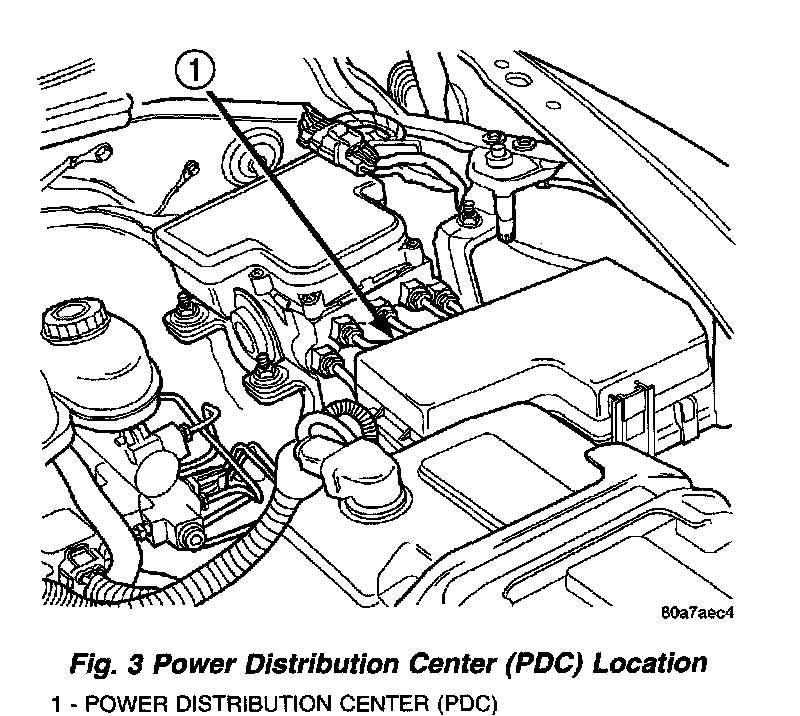 1

80a7aec4

Fig. 3 Power Distribution Center (PDC) Location

1 - POWER DISTRIBUTION CENTER (PDC)