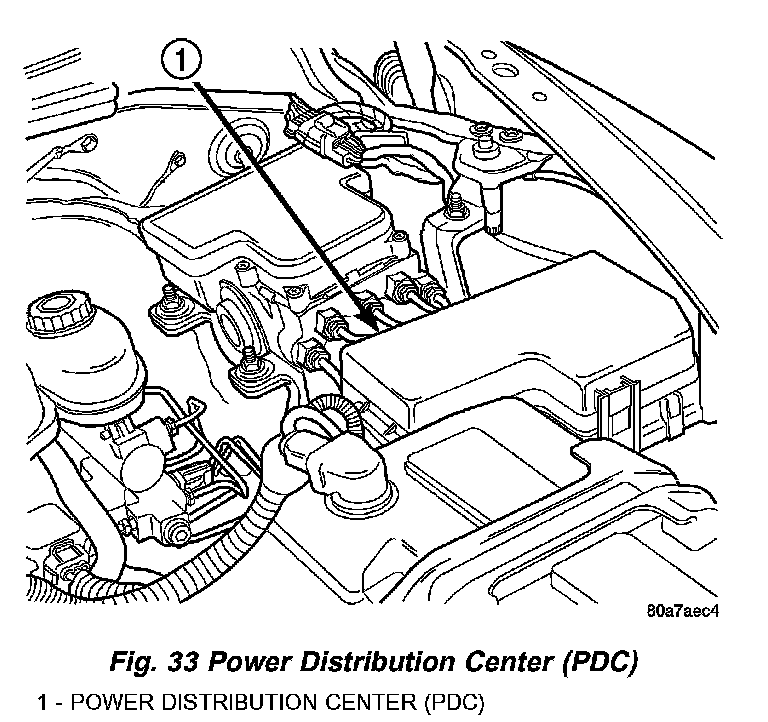 1

80a7aec4

Fig. 33 Power Distribution Center (PDC)

1 - POWER DISTRIBUTION CENTER (PDC)