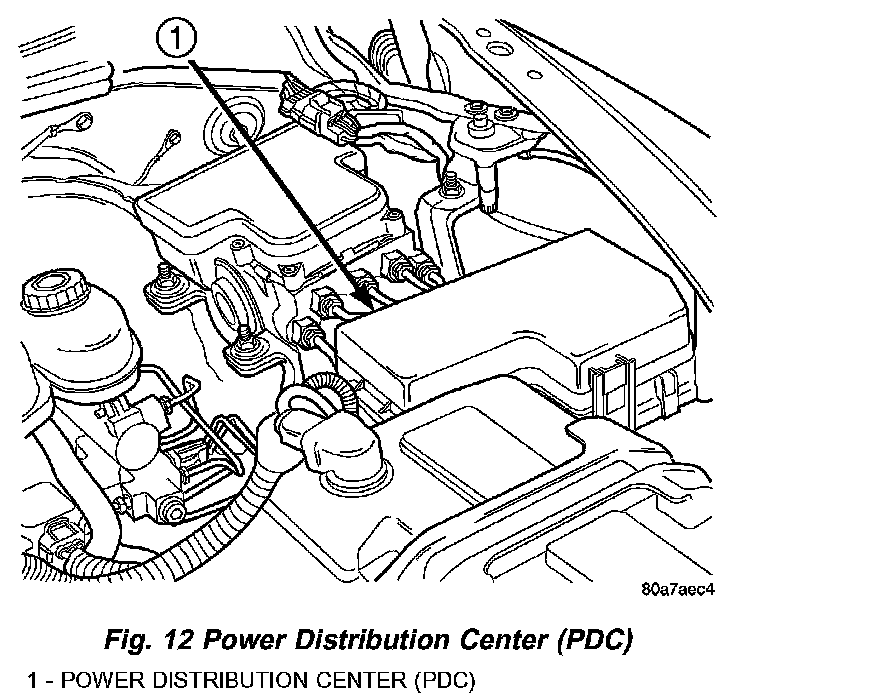 1

80a7aec4

Fig. 12 Power Distribution Center (PDC)

1 - POWER DISTRIBUTION CENTER (PDC)